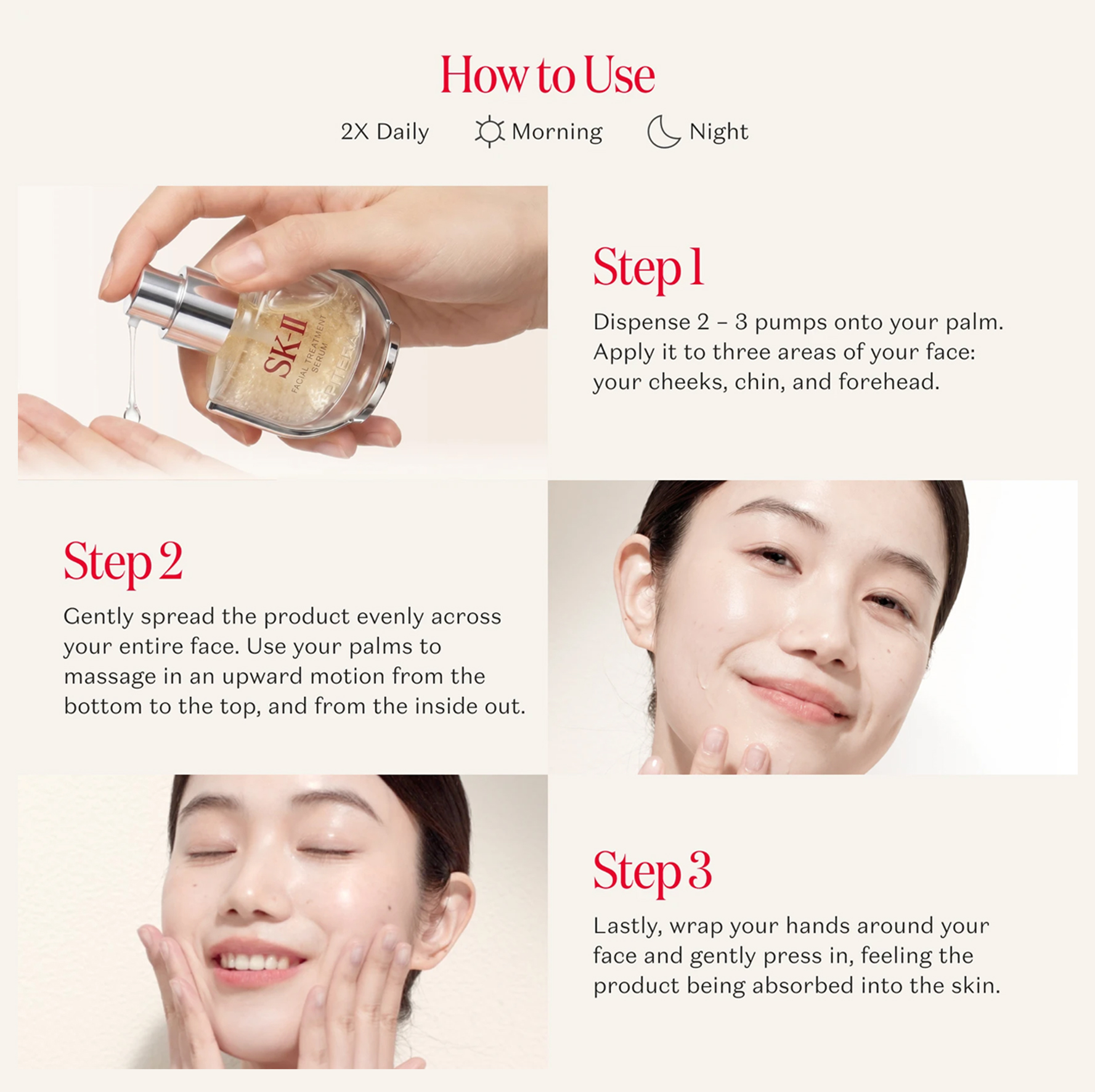 How to Use

2X Daily Morning Night

SK-II
FACIAL TREATMENT SERUM
PITERA

Step 1

Dispense 2 – 3 pumps onto your palm. Apply it to three areas of your face: your cheeks, chin, and forehead.

Step 2

Gently spread the product evenly across your entire face. Use your palms to massage in an upward motion from the bottom to the top, and from the inside out.

Step 3

Lastly, wrap your hands around your face and gently press in, feeling the product being absorbed into the skin.