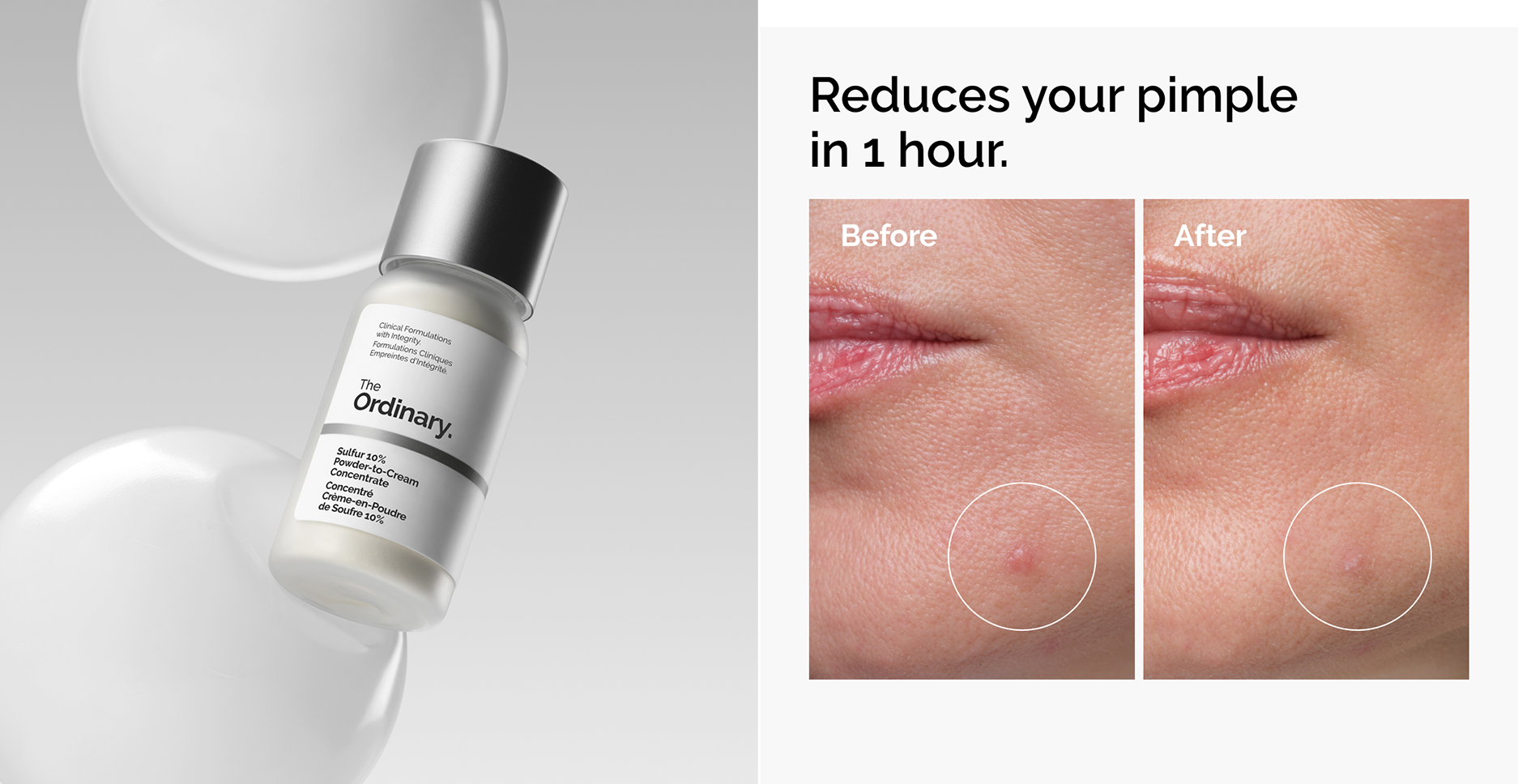 Clinical Formulations with Integrity. Formulations Cliniques Empreintes d'Intégrité.

The Ordinary.

Sulfur 10% Powder-to-Cream Concentrate
Concentré Crème-en-Poudre de Soufre 10%

Reduces your pimple in 1 hour.

Before

After